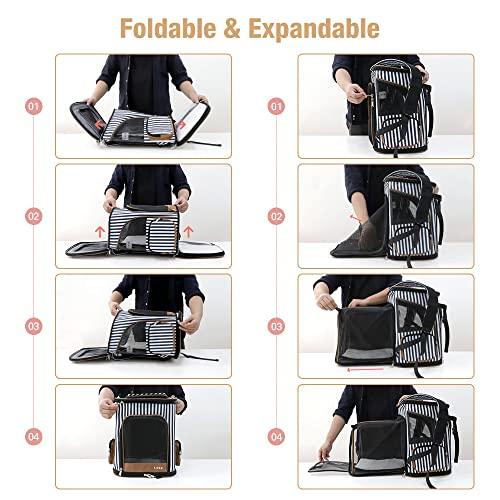 Foldable & Expandable

01

02

03

04

01

02

03

04